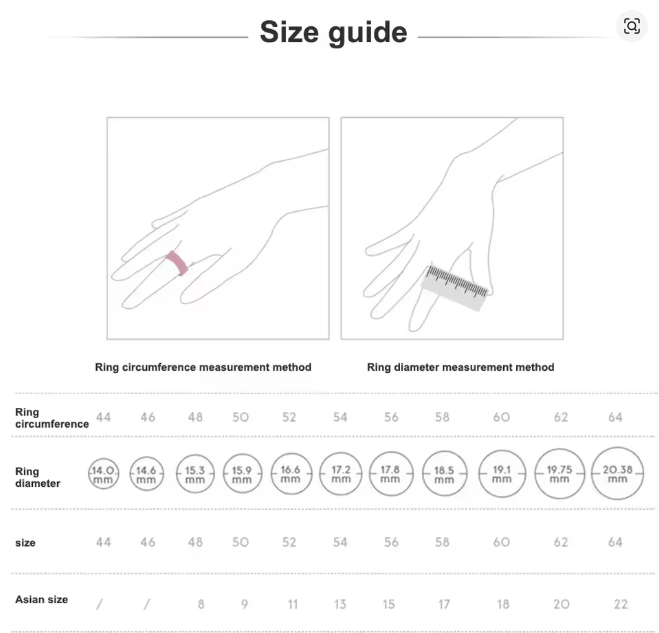 Size guide

Ring circumference measurement method

Ring diameter measurement method

| Ring circumference | 44 | 46 | 48 | 50 | 52 | 54 | 56 | 58 | 60 | 62 | 64 |
|---|---|---|---|---|---|---|---|---|---|---|---|
| Ring diameter | 14.0 mm | 14.6 mm | 15.3 mm | 15.9 mm | 16.6 mm | 17.2 mm | 17.8 mm | 18.5 mm | 19.1 mm | 19.75 mm | 20.38 mm |
| size | 44 | 46 | 48 | 50 | 52 | 54 | 56 | 58 | 60 | 62 | 64 |
| Asian size | / | / | 8 | 9 | 11 | 13 | 15 | 17 | 18 | 20 | 22 |