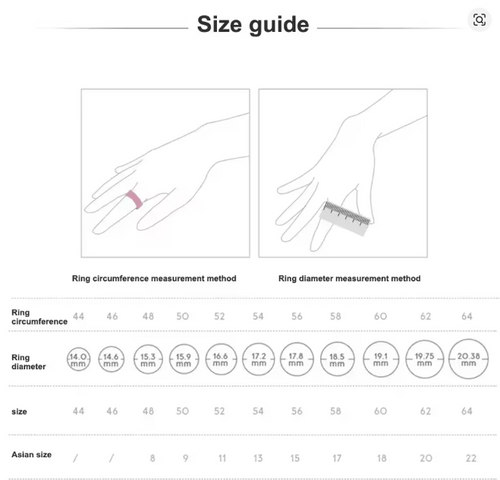 Size guide

Ring circumference measurement method

Ring diameter measurement method

| Ring circumference | 44 | 46 | 48 | 50 | 52 | 54 | 56 | 58 | 60 | 62 | 64 |
|---|---|---|---|---|---|---|---|---|---|---|---|
| Ring diameter | 14.0 mm | 14.6 mm | 15.3 mm | 15.9 mm | 16.6 mm | 17.2 mm | 17.8 mm | 18.5 mm | 19.1 mm | 19.75 mm | 20.38 mm |
| size | 44 | 46 | 48 | 50 | 52 | 54 | 56 | 58 | 60 | 62 | 64 |
| Asian size | / | / | 8 | 9 | 11 | 13 | 15 | 17 | 18 | 20 | 22 |